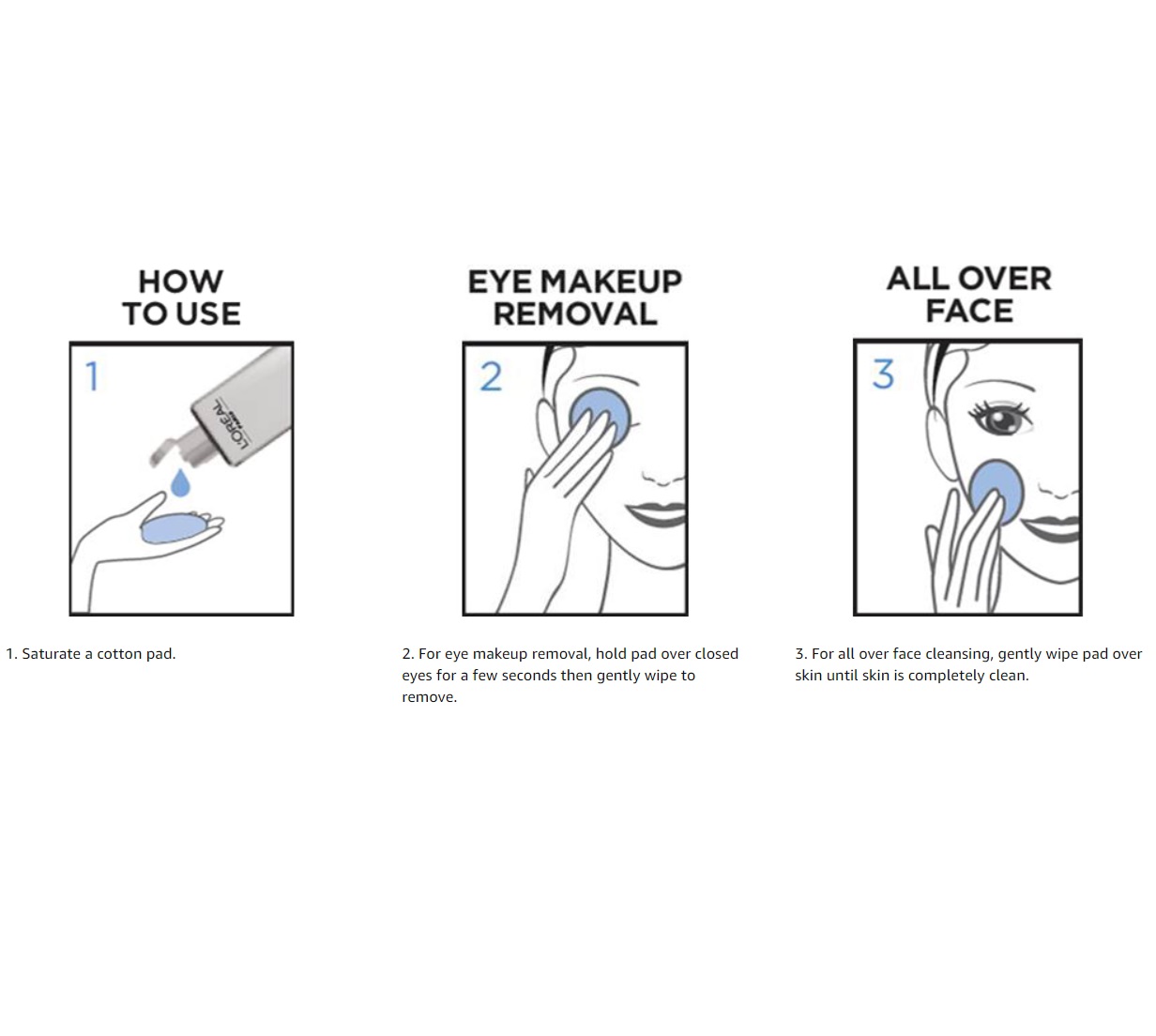 HOW TO USE

1

L'ORÉAL

1. Saturate a cotton pad.

EYE MAKEUP REMOVAL

2

2. For eye makeup removal, hold pad over closed eyes for a few seconds then gently wipe to remove.

ALL OVER FACE

3

3. For all over face cleansing, gently wipe pad over skin until skin is completely clean.