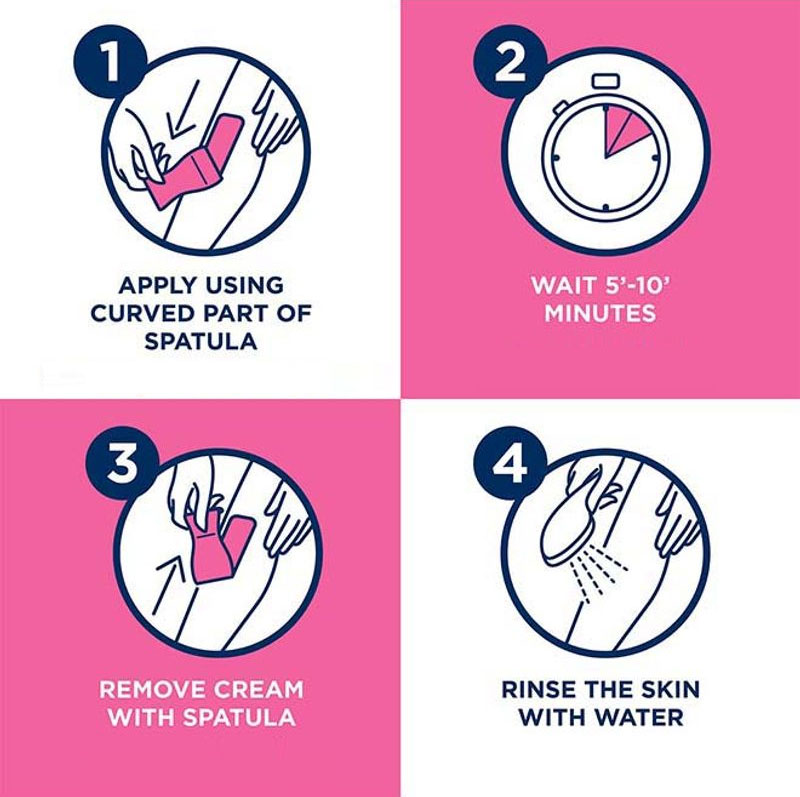 1

APPLY USING CURVED PART OF SPATULA

2

WAIT 5'-10' MINUTES

3

REMOVE CREAM WITH SPATULA

4

RINSE THE SKIN WITH WATER