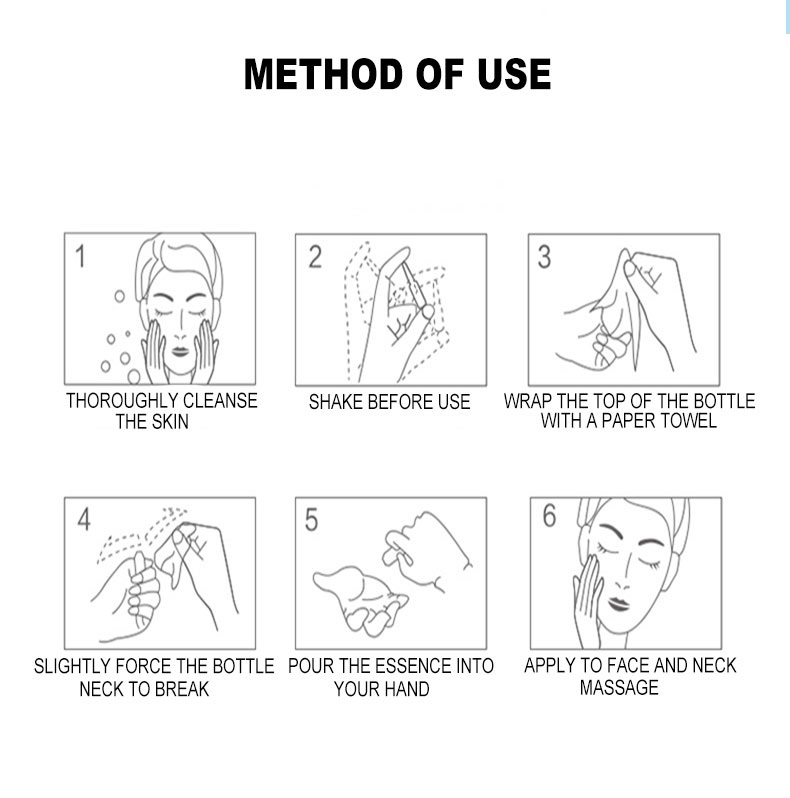 METHOD OF USE

1
THOROUGHLY CLEANSE THE SKIN

2
SHAKE BEFORE USE

3
WRAP THE TOP OF THE BOTTLE WITH A PAPER TOWEL

4
SLIGHTLY FORCE THE BOTTLE NECK TO BREAK

5
POUR THE ESSENCE INTO YOUR HAND

6
APPLY TO FACE AND NECK MASSAGE