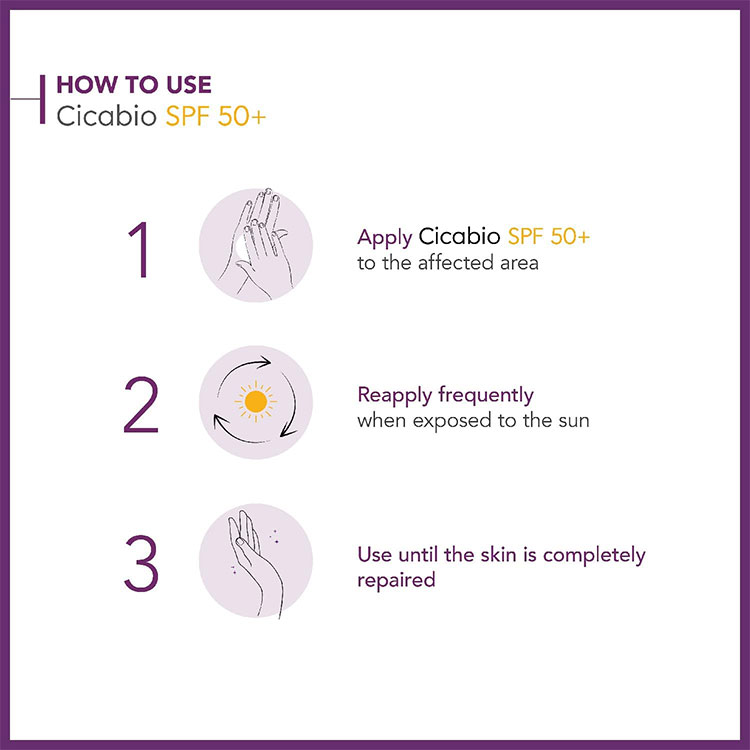 HOW TO USE
Cicabio SPF 50+

1

Apply Cicabio SPF 50+ to the affected area

2

Reapply frequently when exposed to the sun

3

Use until the skin is completely repaired