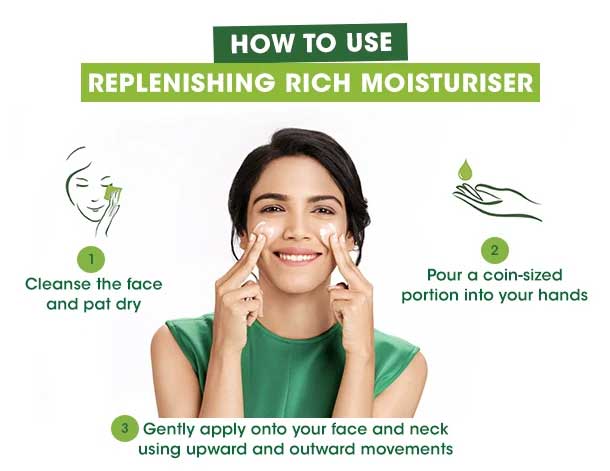 HOW TO USE
REPLENISHING RICH MOISTURISER

1
Cleanse the face and pat dry

2
Pour a coin-sized portion into your hands

3 Gently apply onto your face and neck using upward and outward movements