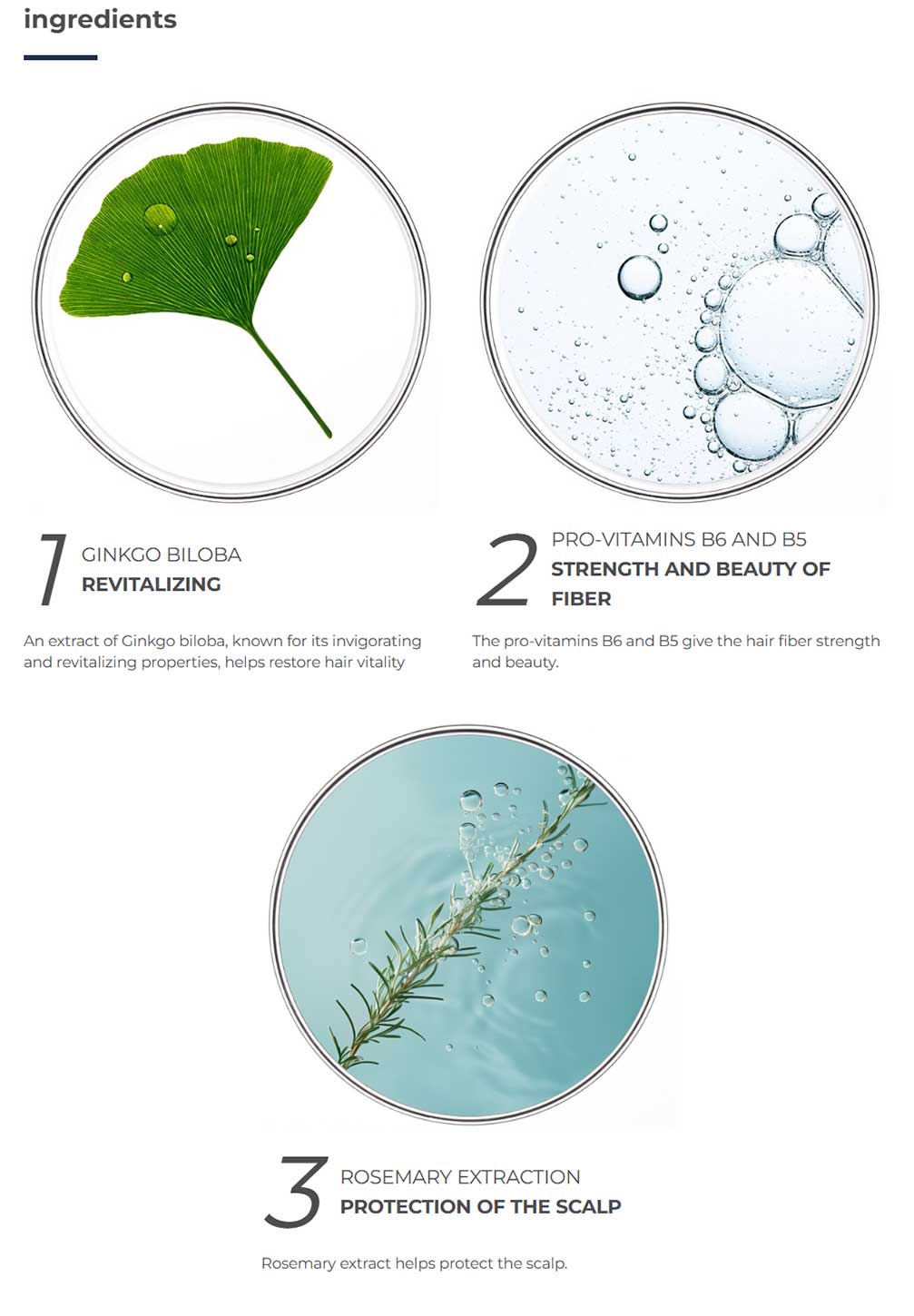 ingredients

1 GINKGO BILOBA
REVITALIZING

An extract of Ginkgo biloba, known for its invigorating and revitalizing properties, helps restore hair vitality

2 PRO-VITAMINS B6 AND B5
STRENGTH AND BEAUTY OF FIBER

The pro-vitamins B6 and B5 give the hair fiber strength and beauty.

3 ROSEMARY EXTRACTION
PROTECTION OF THE SCALP

Rosemary extract helps protect the scalp.